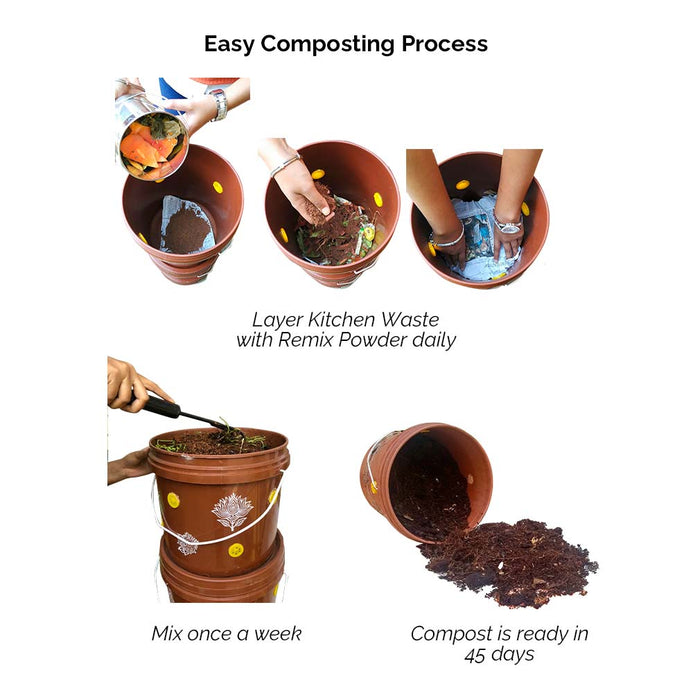 Easy Composting Process

Layer Kitchen Waste with Remix Powder daily

Mix once a week

Compost is ready in 45 days